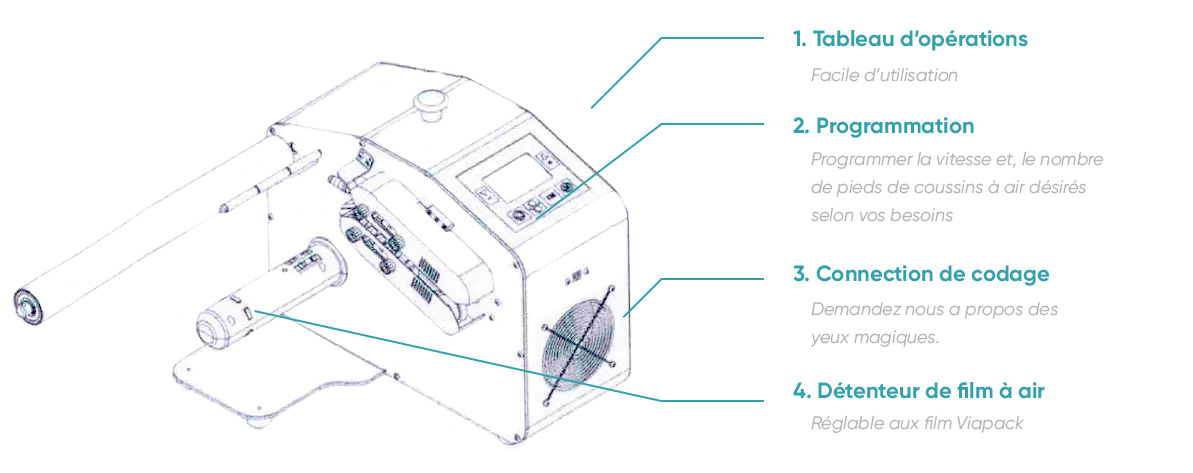 1. Tableau d'opérations

Facile d'utilisation

2. Programmation

Programmer la vitesse et, le nombre de pieds de coussins à air désirés selon vos besoins

3. Connection de codage

Demandez nous a propos des yeux magiques.

4. Détenteur de film à air

Réglable aux film Viapack