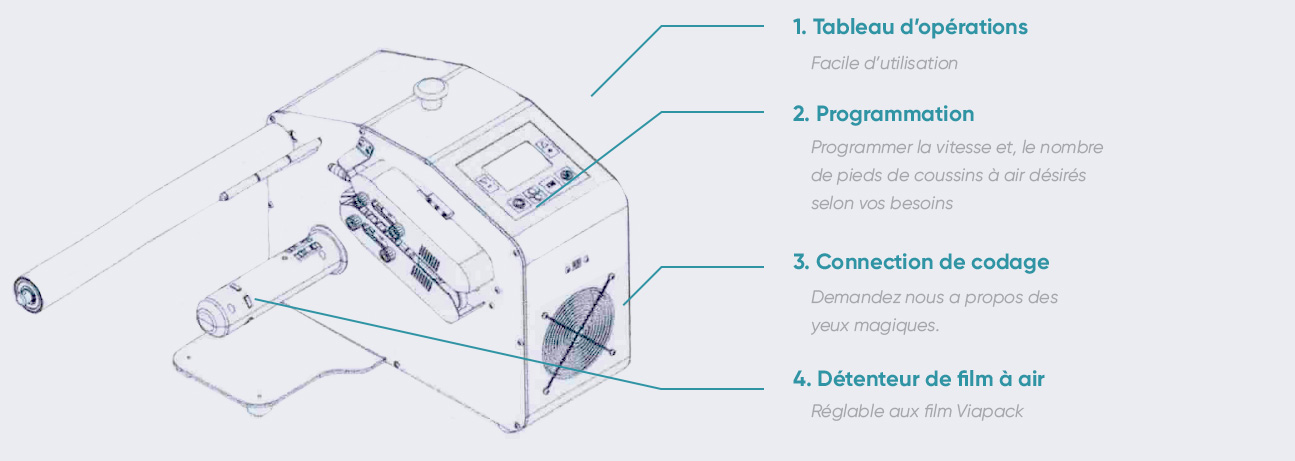 1. Tableau d'opérations

Facile d'utilisation

2. Programmation

Programmer la vitesse et, le nombre de pieds de coussins à air désirés selon vos besoins

3. Connection de codage

Demandez nous a propos des yeux magiques.

4. Détenteur de film à air

Réglable aux film Viapack